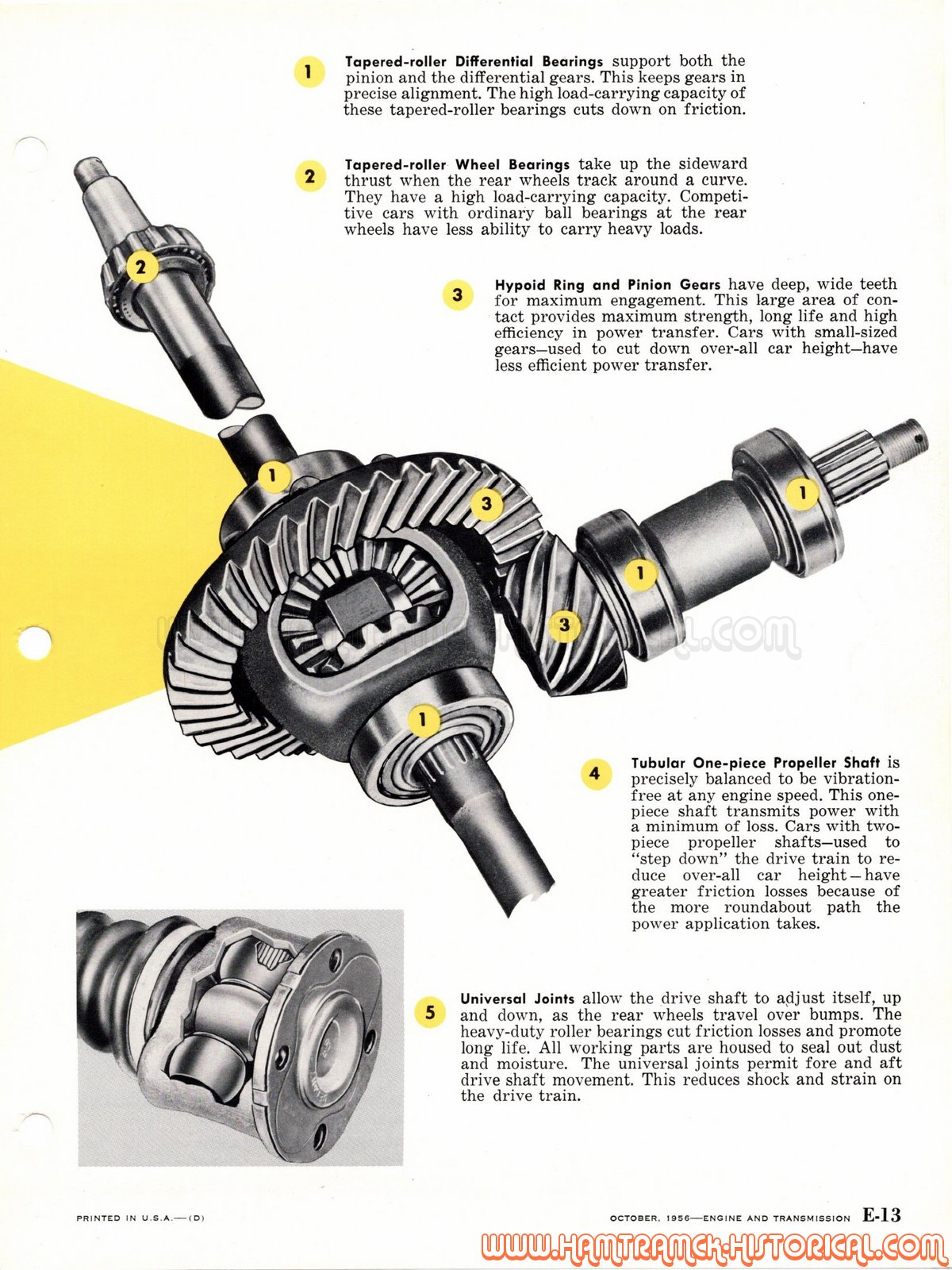 1 **Tapered-roller Differential Bearings** support both the pinion and the differential gears. This keeps gears in precise alignment. The high load-carrying capacity of these tapered-roller bearings cuts down on friction.

2 **Tapered-roller Wheel Bearings** take up the sideward thrust when the rear wheels track around a curve. They have a high load-carrying capacity. Competitive cars with ordinary ball bearings at the rear wheels have less ability to carry heavy loads.

3 **Hypoid Ring and Pinion Gears** have deep, wide teeth for maximum engagement. This large area of contact provides maximum strength, long life and high efficiency in power transfer. Cars with small-sized gears—used to cut down over-all car height—have less efficient power transfer.

2

1

3

1

1

3

1

4 **Tubular One-piece Propeller Shaft** is precisely balanced to be vibration-free at any engine speed. This one-piece shaft transmits power with a minimum of loss. Cars with two-piece propeller shafts—used to "step down" the drive train to reduce over-all car height—have greater friction losses because of the more roundabout path the power application takes.

5 **Universal Joints** allow the drive shaft to adjust itself, up and down, as the rear wheels travel over bumps. The heavy-duty roller bearings cut friction losses and promote long life. All working parts are housed to seal out dust and moisture. The universal joints permit fore and aft drive shaft movement. This reduces shock and strain on the drive train.

PRINTED IN U.S.A.—(D)

OCTOBER, 1956—ENGINE AND TRANSMISSION E-13

WWW.HAMTRAMCK-HISTORICAL.COM