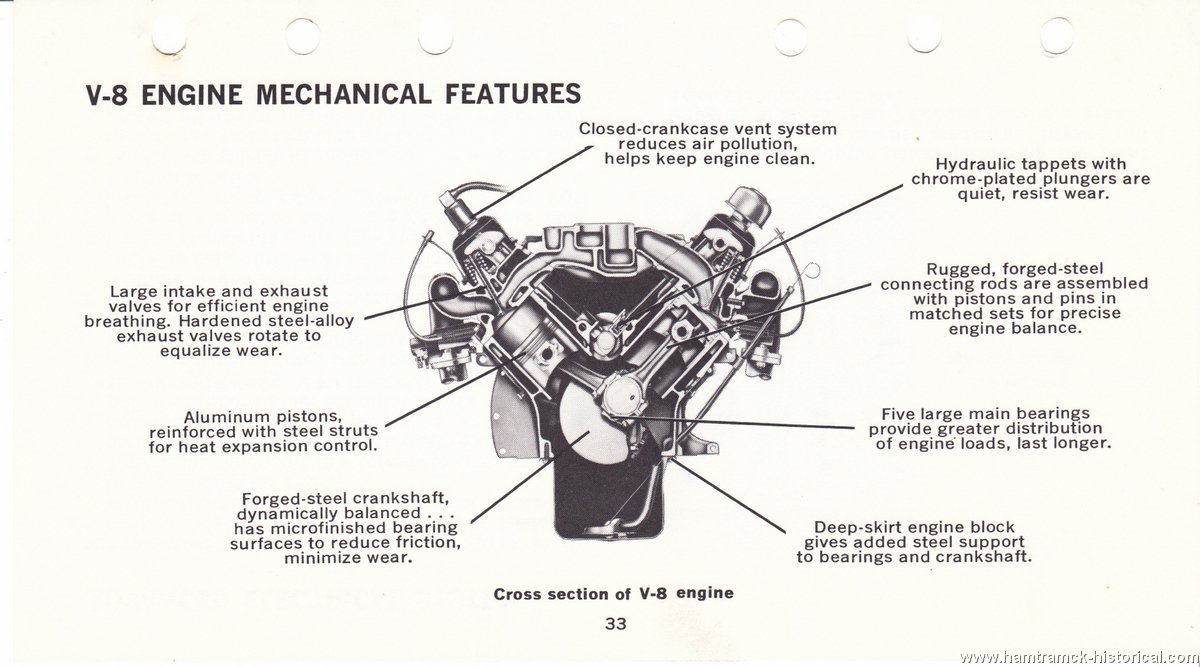 V-8 ENGINE MECHANICAL FEATURES

Closed-crankcase vent system reduces air pollution, helps keep engine clean.

Hydraulic tappets with chrome-plated plungers are quiet, resist wear.

Large intake and exhaust valves for efficient engine breathing. Hardened steel-alloy exhaust valves rotate to equalize wear.

Rugged, forged-steel connecting rods are assembled with pistons and pins in matched sets for precise engine balance.

Aluminum pistons, reinforced with steel struts for heat expansion control.

Five large main bearings provide greater distribution of engine loads, last longer.

Forged-steel crankshaft, dynamically balanced . . . has microfinished bearing surfaces to reduce friction, minimize wear.

Deep-skirt engine block gives added steel support to bearings and crankshaft.

Cross section of V-8 engine

33

www.hamtramck-historical.com